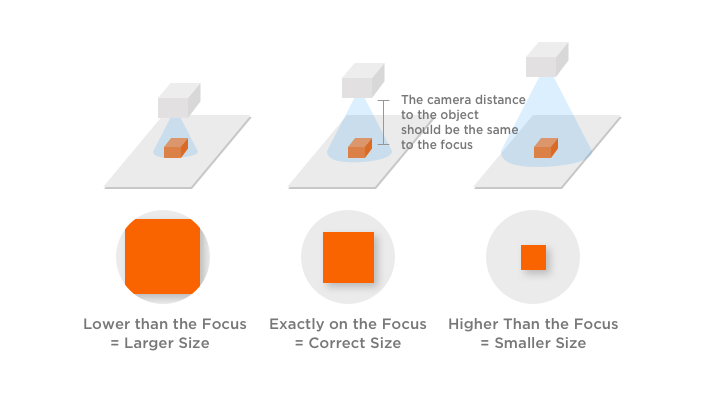 The camera distance to the object should be the same to the focus

Lower than the Focus = Larger Size

Exactly on the Focus = Correct Size

Higher Than the Focus = Smaller Size