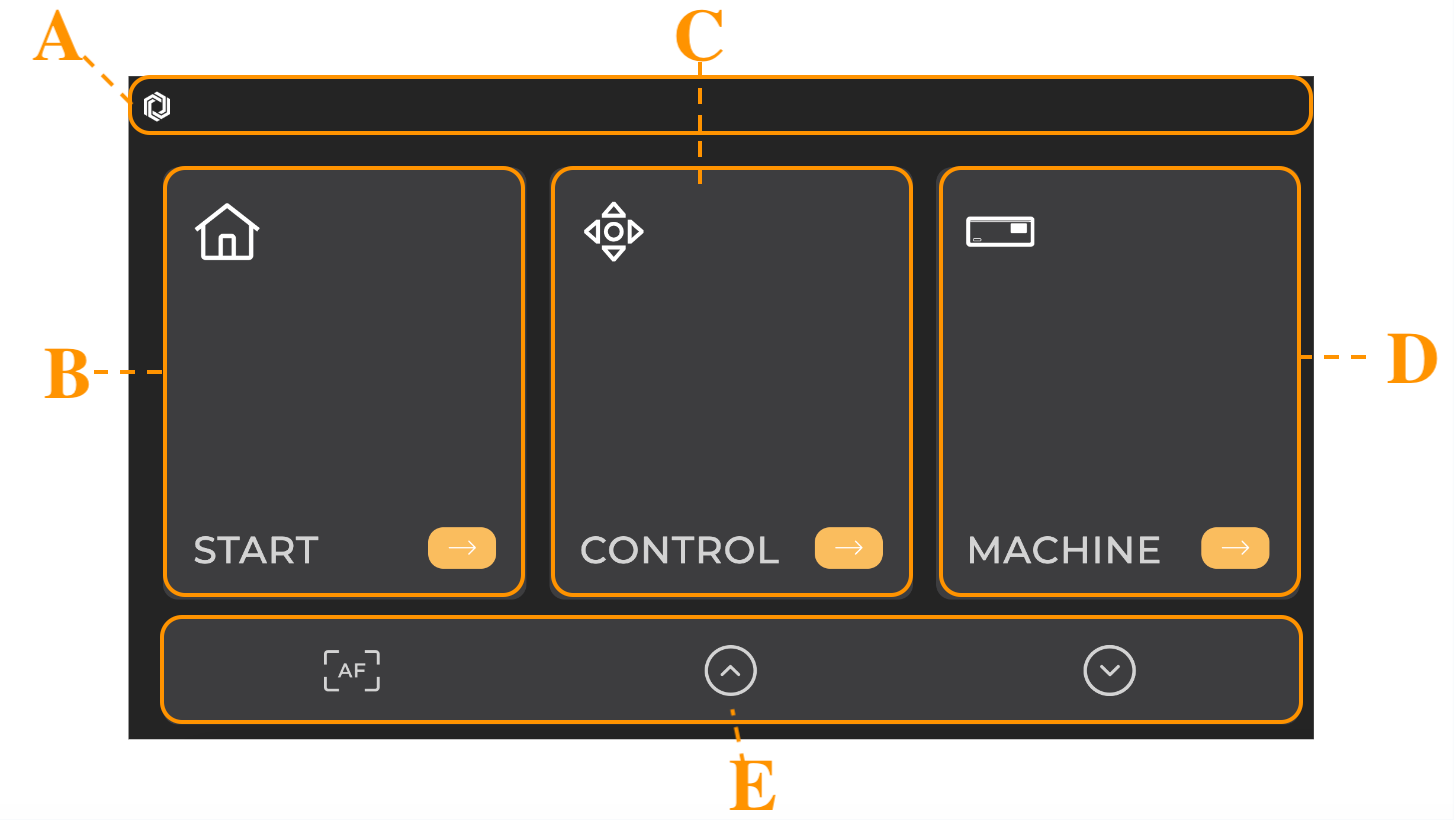 A
C
B
D
START
CONTROL
MACHINE
AF
E