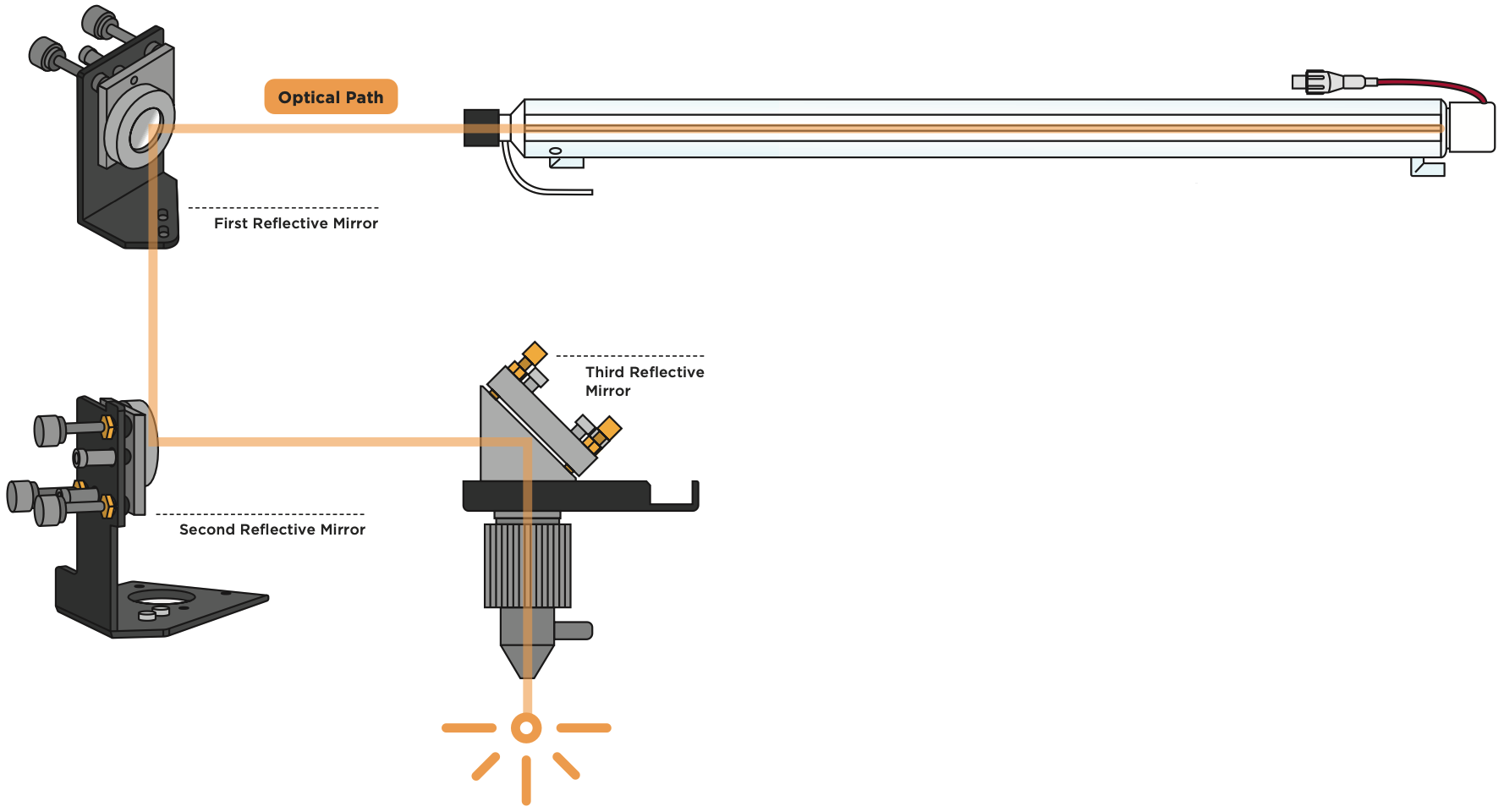 Optical Path

First Reflective Mirror

Third Reflective Mirror

Second Reflective Mirror